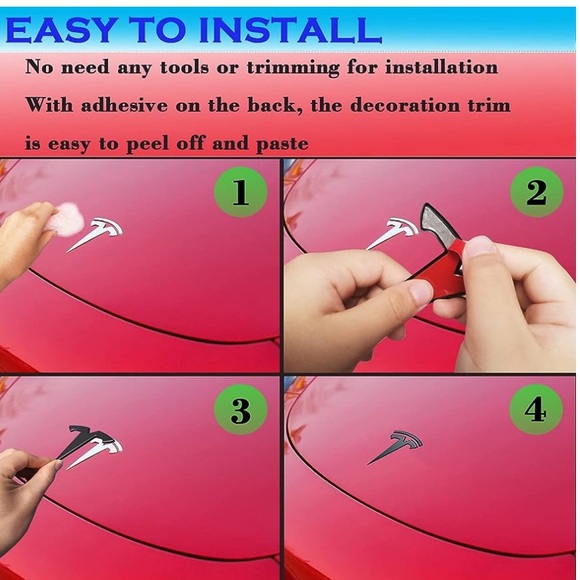 EASY TO INSTALL

No need any tools or trimming for installation

With adhesive on the back, the decoration trim is easy to peel off and paste

1

2

3

4